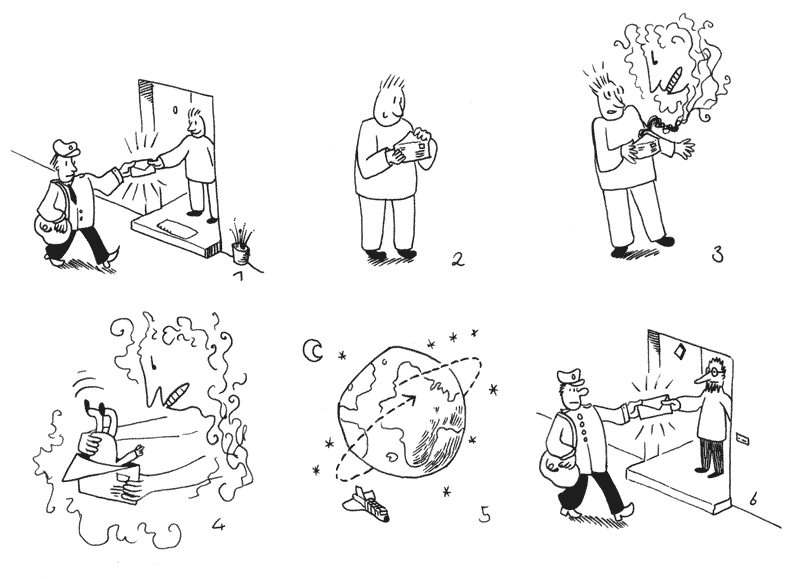 1

2

3

4

5

6